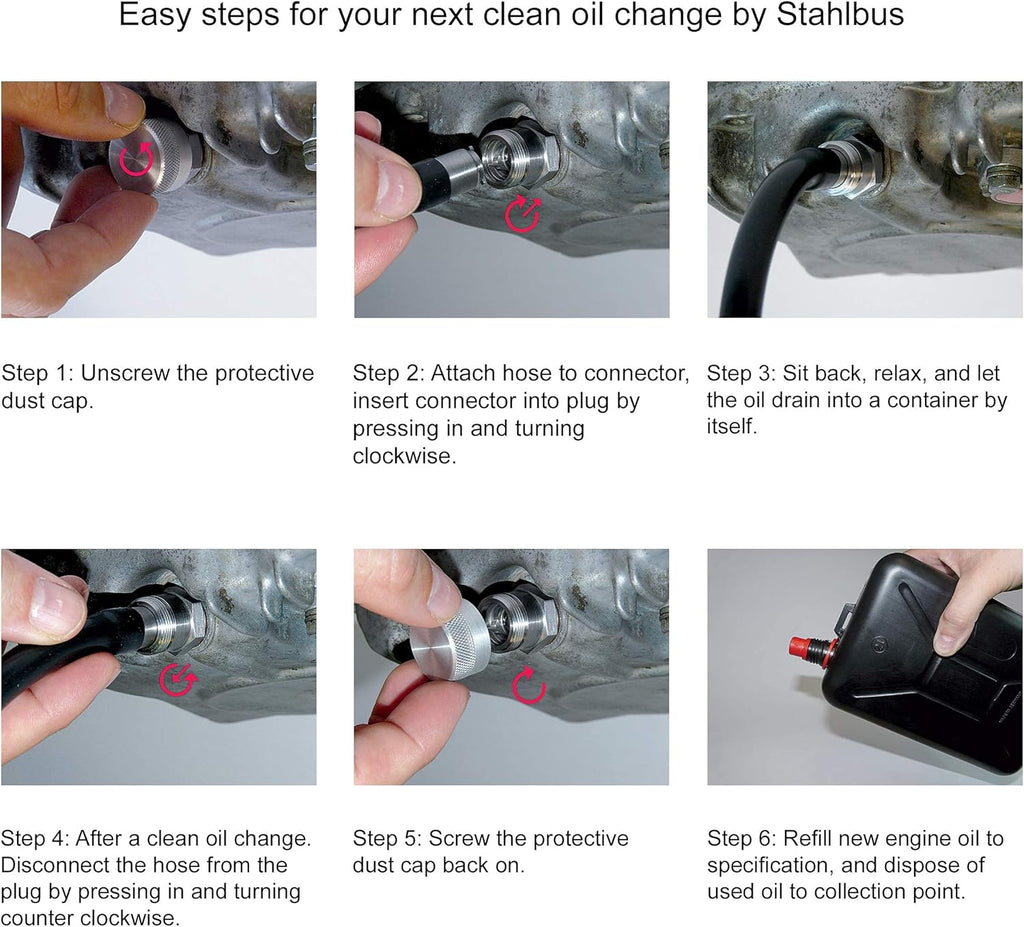 Easy steps for your next clean oil change by Stahlbus

Step 1: Unscrew the protective dust cap.

Step 2: Attach hose to connector, insert connector into plug by pressing in and turning clockwise.

Step 3: Sit back, relax, and let the oil drain into a container by itself.

Step 4: After a clean oil change. Disconnect the hose from the plug by pressing in and turning counter clockwise.

Step 5: Screw the protective dust cap back on.

Step 6: Refill new engine oil to specification, and dispose of used oil to collection point.