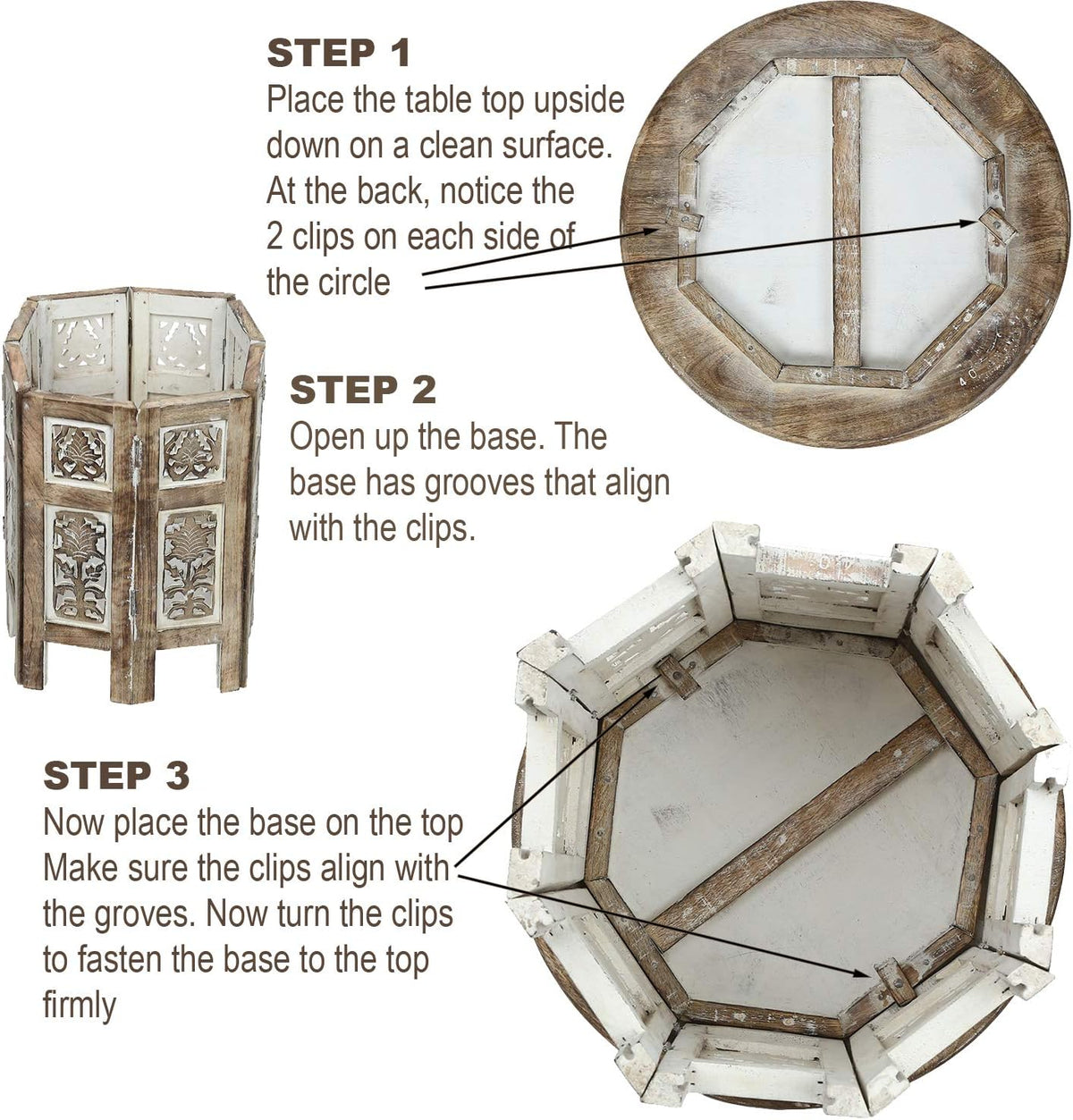 STEP 1
Place the table top upside down on a clean surface. At the back, notice the 2 clips on each side of the circle

STEP 2
Open up the base. The base has grooves that align with the clips.

STEP 3
Now place the base on the top Make sure the clips align with the groves. Now turn the clips to fasten the base to the top firmly